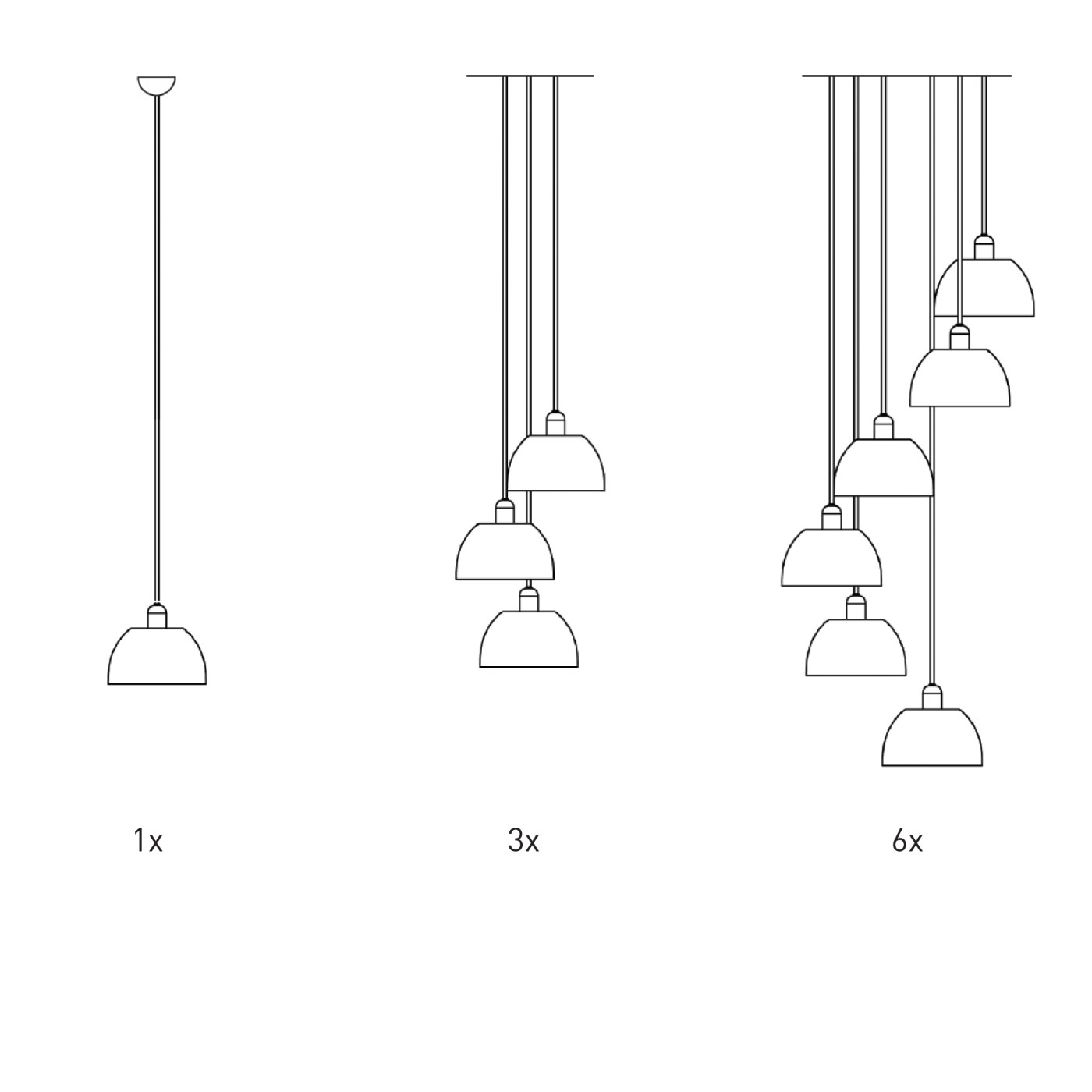 1x

3x

6x